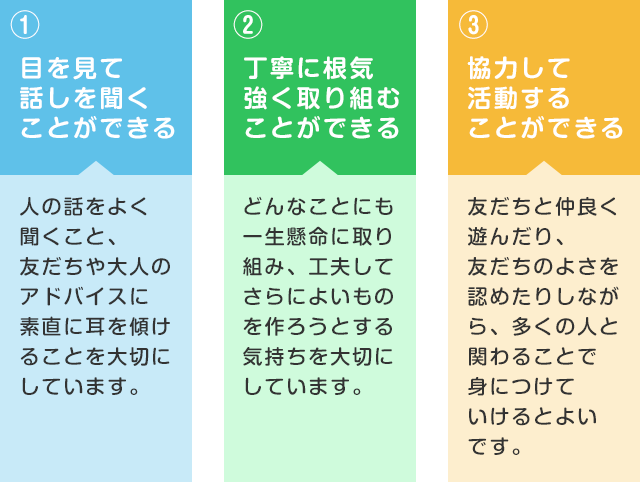 ①
目を見て
話しを聞く
ことができる

人の話をよく聞くこと、友だちや大人のアドバイスに素直に耳を傾けることを大切にしています。

②
丁寧に根気
強く取り組む
ことができる

どんなことにも一生懸命に取り組み、工夫してさらによいものを作ろうとする気持ちを大切にしています。

③
協力して
活動する
ことができる

友だちと仲良く遊んだり、友だちのよさを認めたりしながら、多くの人と関わることで身につけていけるとよいです。